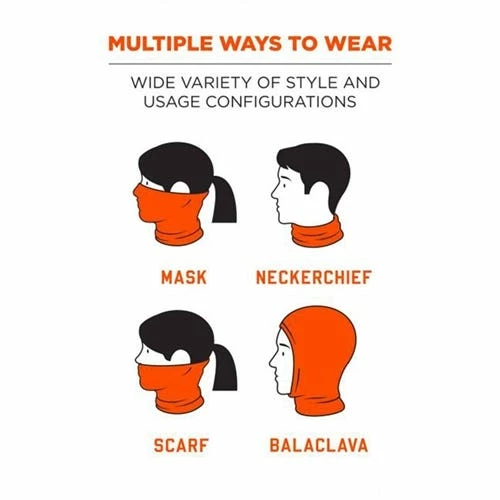 MULTIPLE WAYS TO WEAR

WIDE VARIETY OF STYLE AND USAGE CONFIGURATIONS

MASK

NECKERCHIEF

SCARF

BALACLAVA